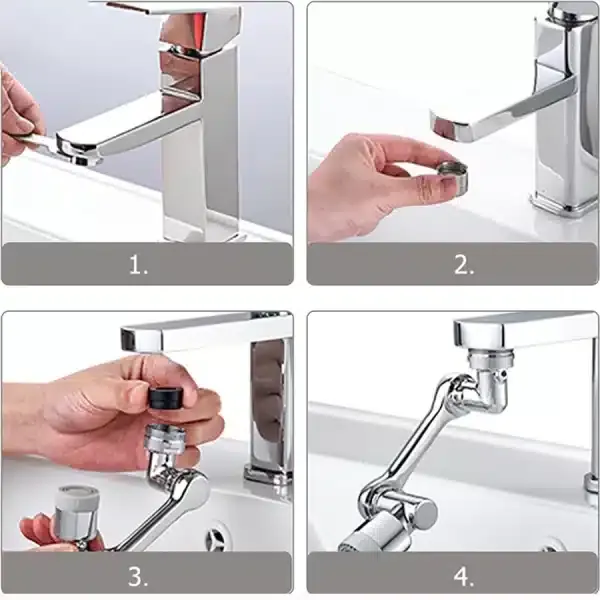 1.

2.

3.

4.